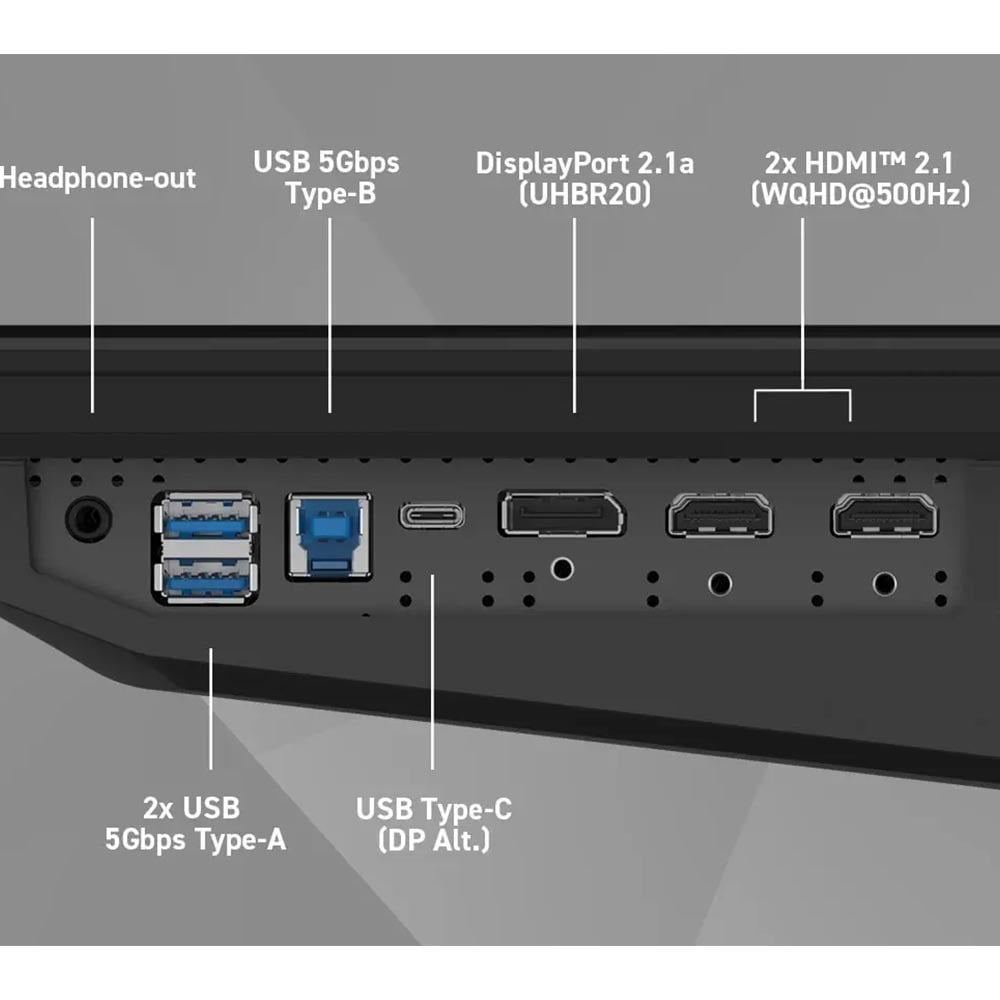 Headphone-out

USB 5Gbps Type-B

DisplayPort 2.1a (UHBR20)

2x HDMI™ 2.1 (WQHD@500Hz)

2x USB 5Gbps Type-A

USB Type-C (DP Alt.)