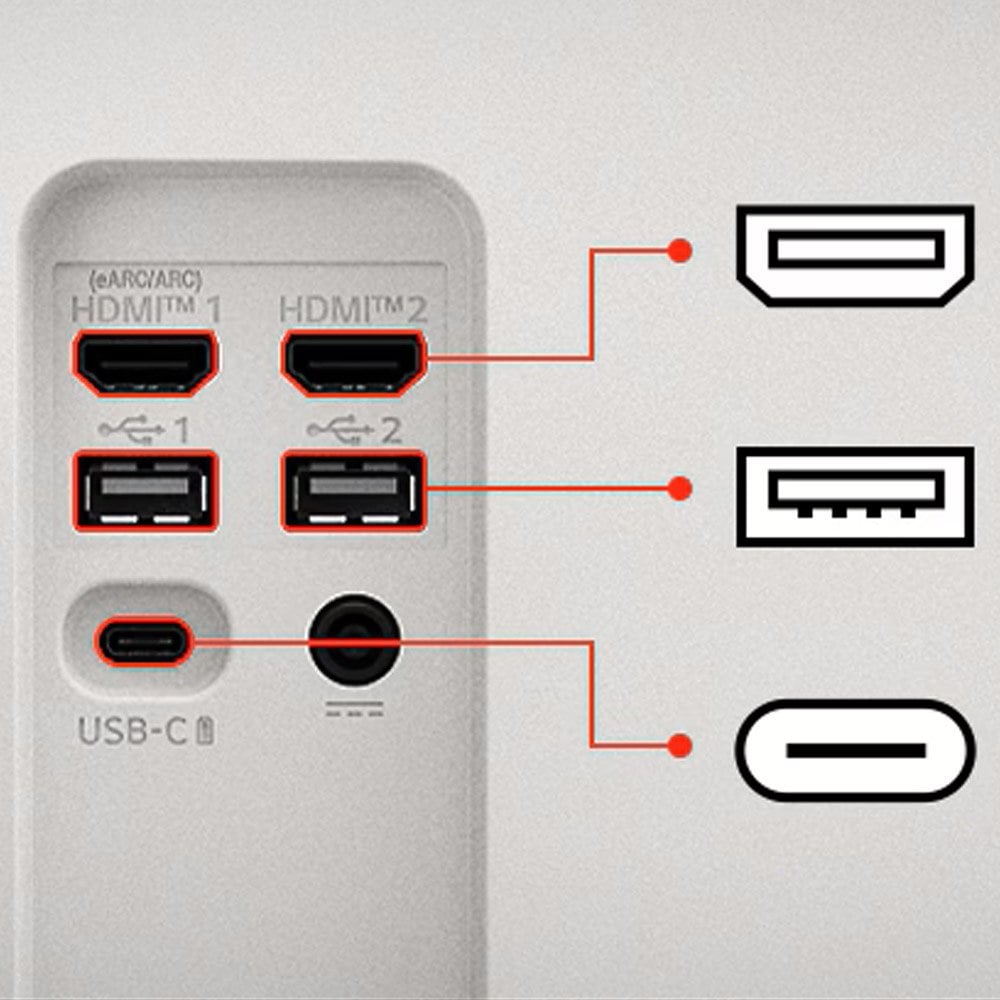 (eARC/ARC)
HDMI™ 1

HDMI™ 2

1

2

USB-C